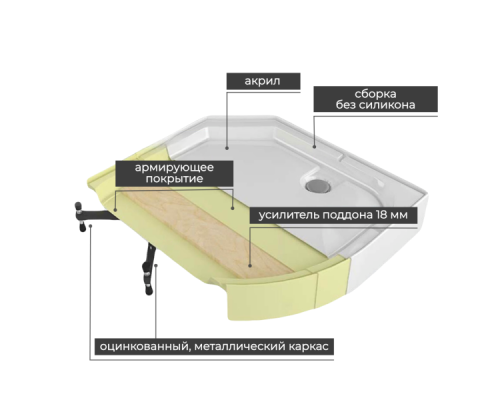 акрил

сборка
без силикона

армирующее
покрытие

усилитель поддона 18 мм

оцинкованный, металлический каркас