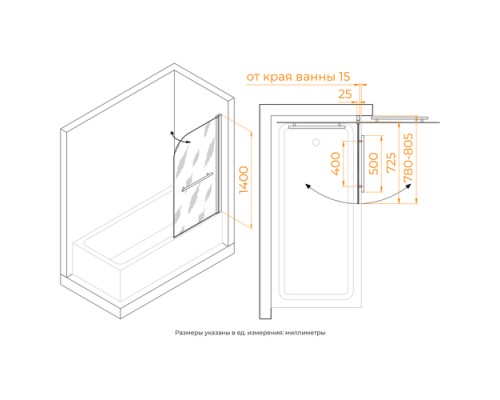 1400

от края ванны 15

25

400

500

725

780-805

Размеры указаны в ед. измерения: миллиметры