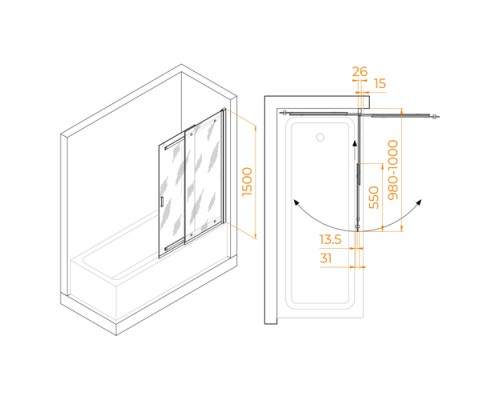 1500

26
15
980-1000
550
13.5
31