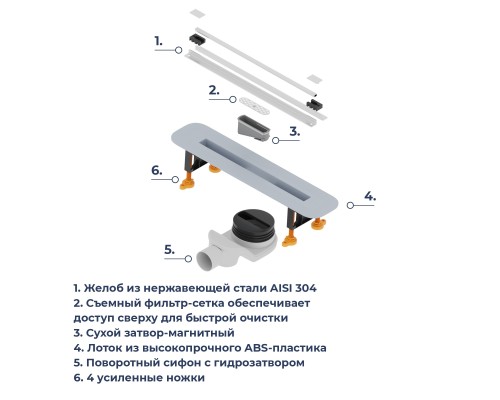 1.

2.

3.

6.

4.

5.

1. Желоб из нержавеющей стали AISI 304
2. Съемный фильтр-сетка обеспечивает доступ сверху для быстрой очистки
3. Сухой затвор-магнитный
4. Лоток из высокопрочного ABS-пластика
5. Поворотный сифон с гидрозатвором
6. 4 усиленные ножки